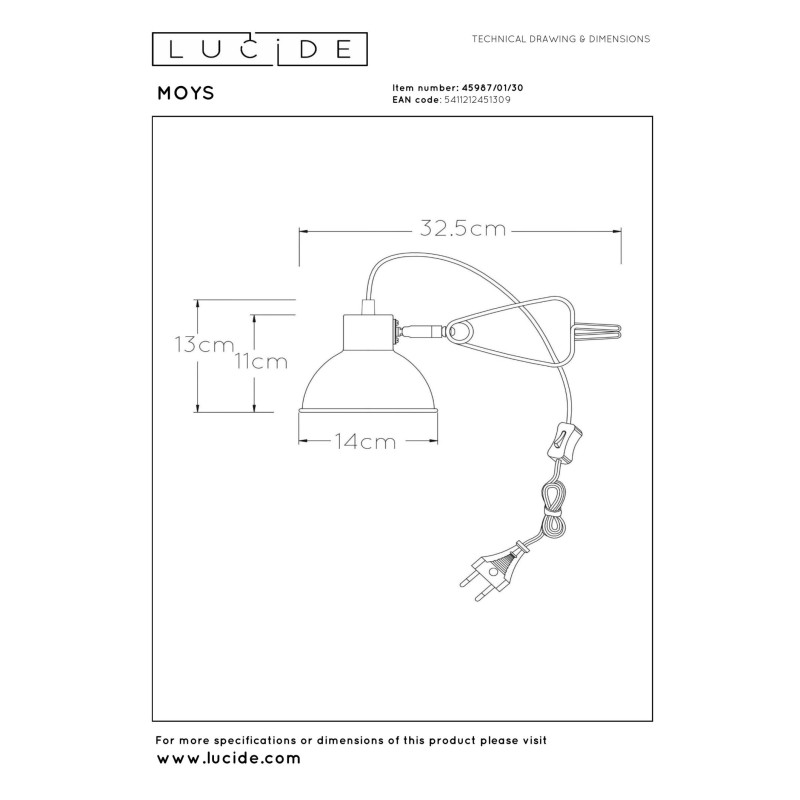 LUCIDE

TECHNICAL DRAWING & DIMENSIONS

MOYS

Item number: 45987/01/30
EAN code: 5411212451309

32.5cm

13cm

11cm

14cm

For more specifications or dimensions of this product please visit
www.lucide.com