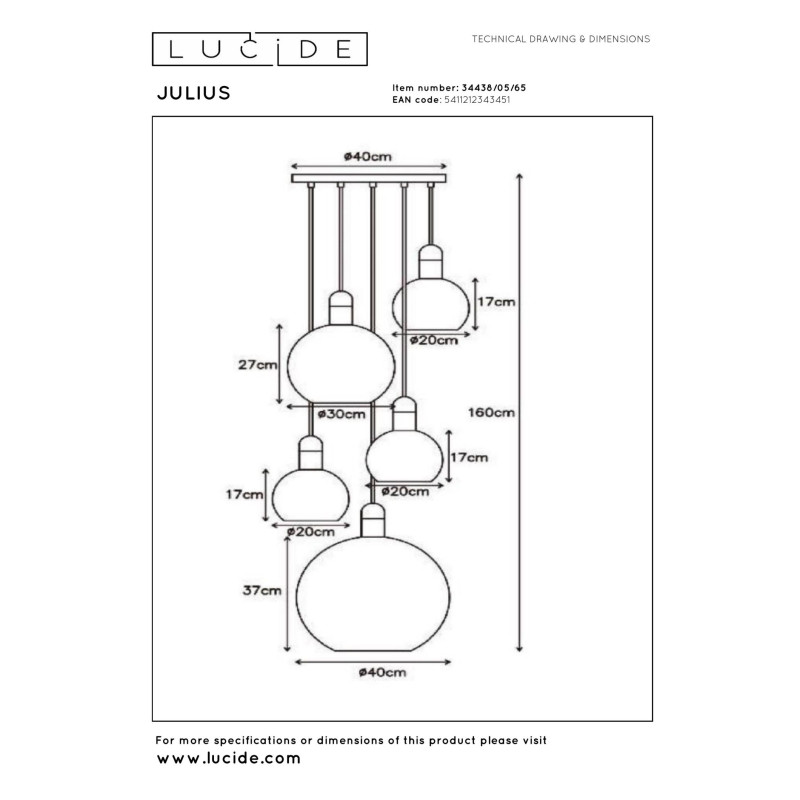 LUCIDE

TECHNICAL DRAWING & DIMENSIONS

JULIUS

Item number: 34438/05/65
EAN code: 5411212343451

ø40cm

17cm

ø20cm

27cm

ø30cm

160cm

17cm

ø20cm

17cm

ø20cm

37cm

ø40cm

For more specifications or dimensions of this product please visit
www.lucide.com