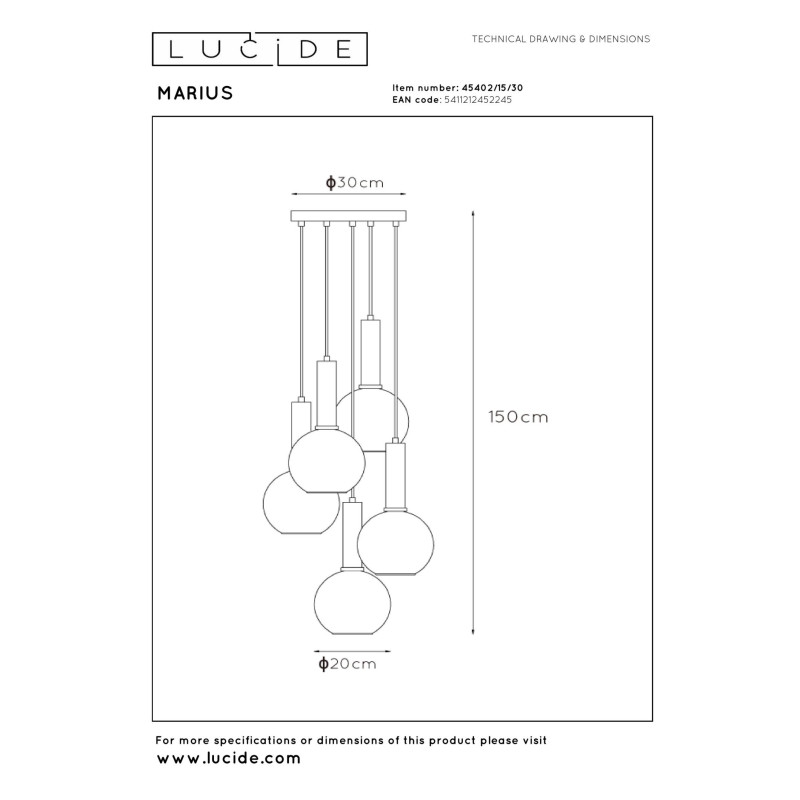 LUCIDE

TECHNICAL DRAWING & DIMENSIONS

MARIUS

Item number: 45402/15/30
EAN code: 5411212452245

ϕ30cm

150cm

ϕ20cm

For more specifications or dimensions of this product please visit
www.lucide.com