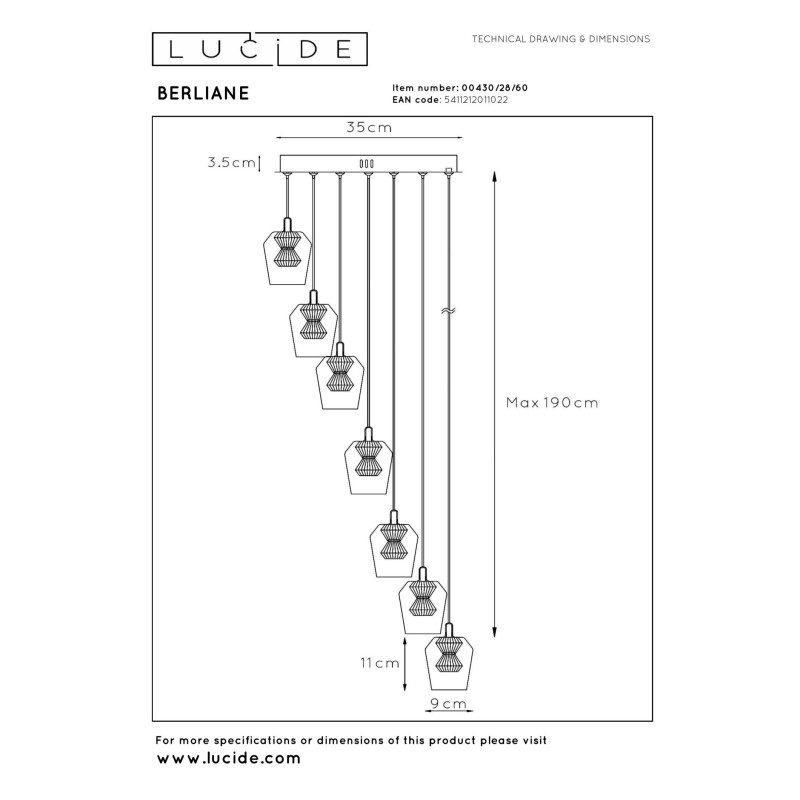 LUCIDE

TECHNICAL DRAWING & DIMENSIONS

BERLIANE

Item number: 00430/28/60
EAN code: 5411212011022

35cm

3.5cm

Max 190cm

11cm

9cm

For more specifications or dimensions of this product please visit
www.lucide.com