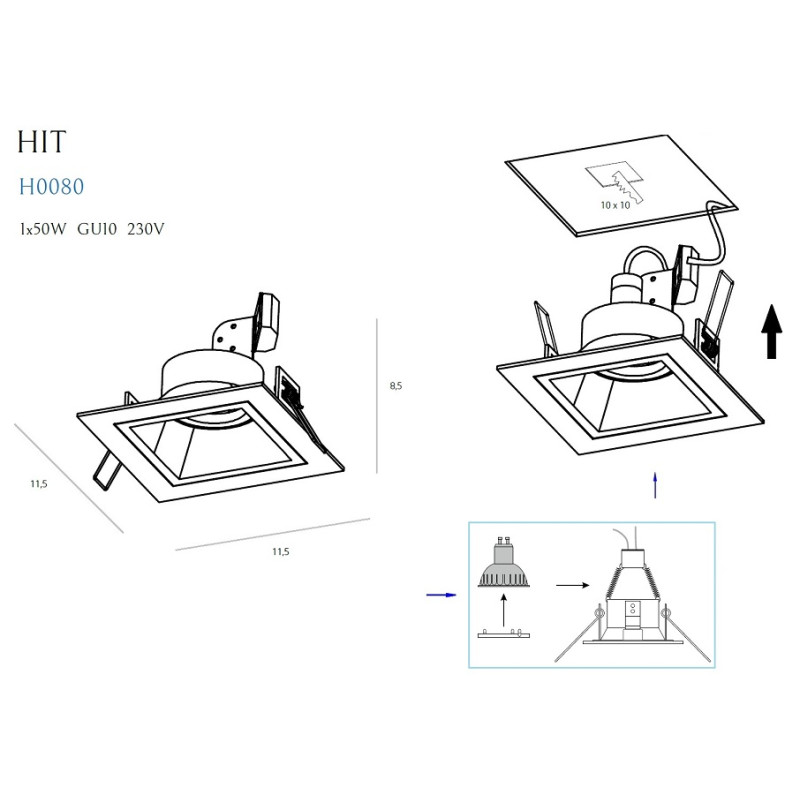 HIT

H0080

1x50W GU10 230V

8,5

11,5

11,5

10 x 10