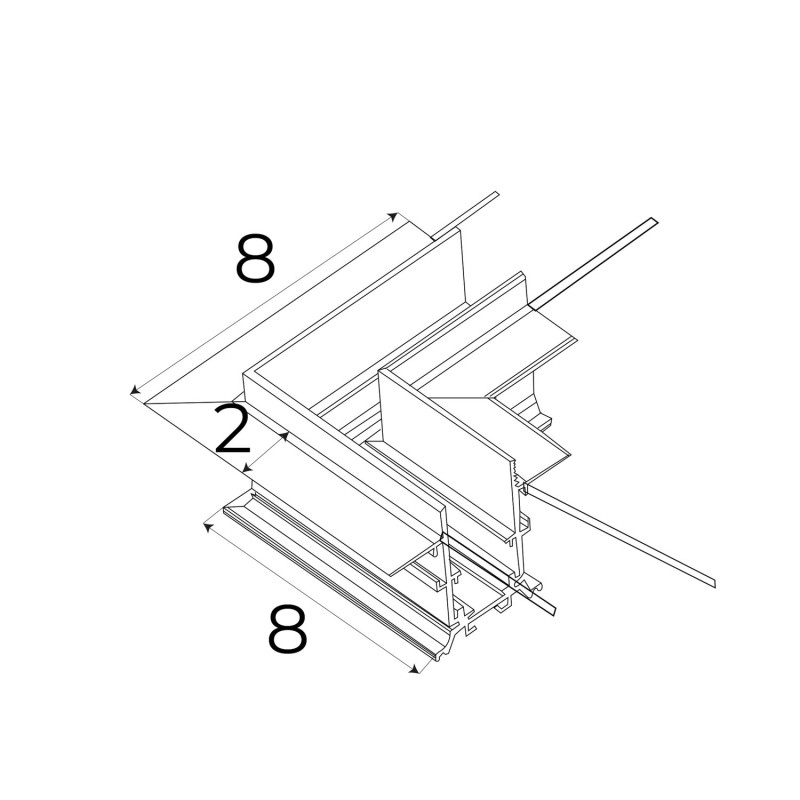 8
2
8