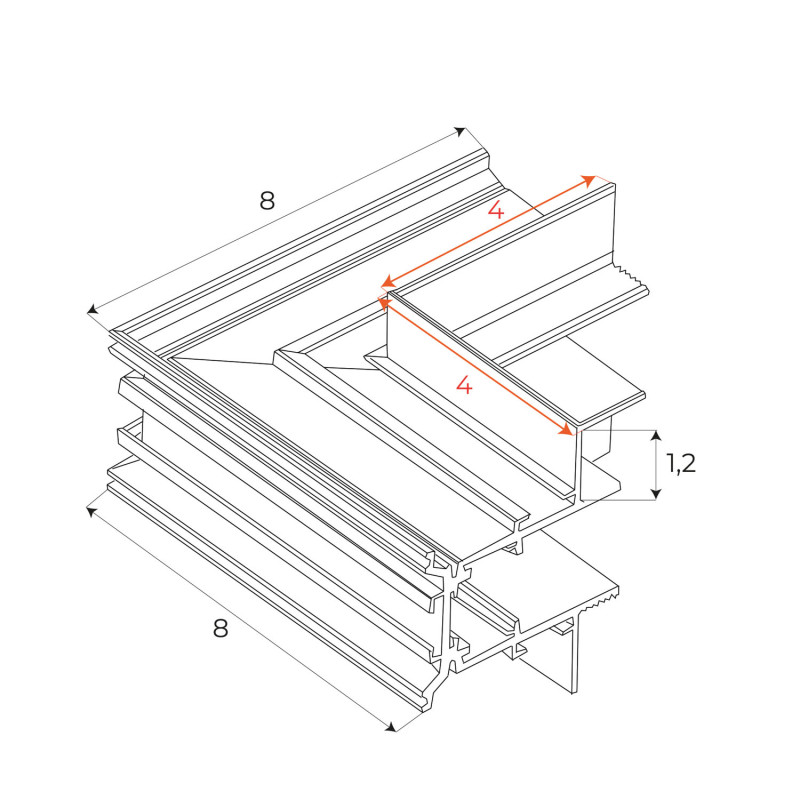 8
4
4
1,2
8