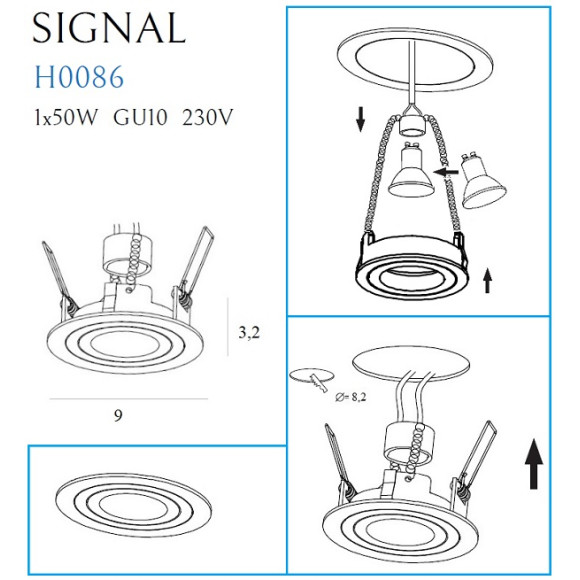 SIGNAL
H0086
1x50W GU10 230V

3,2

9

Ø= 8,2